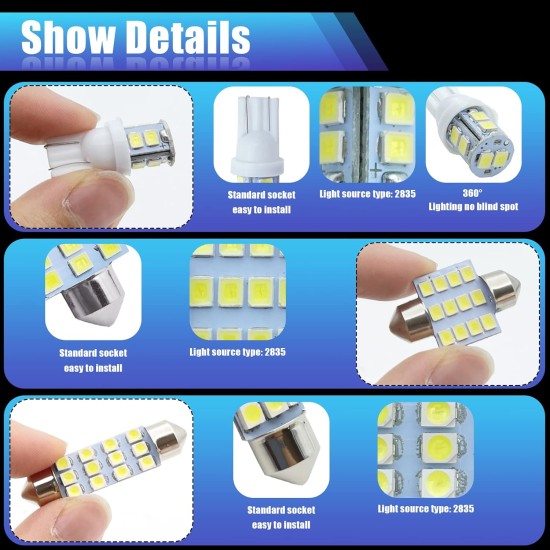 Show Details

Standard socket easy to install

Light source type: 2835

360° Lighting no blind spot

Standard socket easy to install

Light source type: 2835

Standard socket easy to install

Light source type: 2835