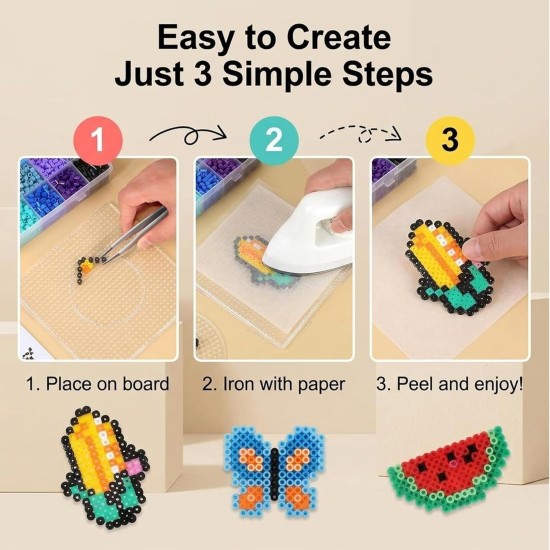 Easy to Create
Just 3 Simple Steps

1

2

3

1. Place on board

2. Iron with paper

3. Peel and enjoy!